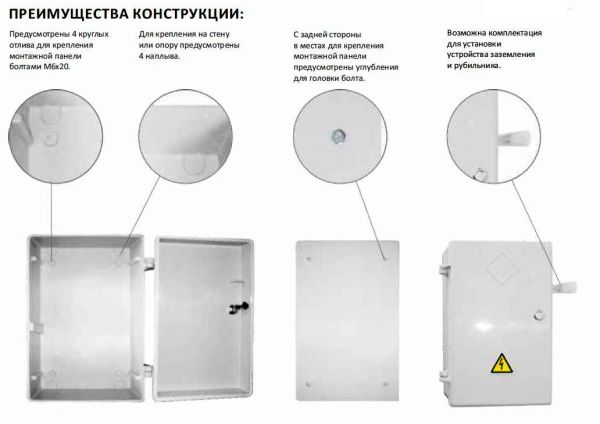 ПРЕИМУЩЕСТВА КОНСТРУКЦИИ:

Предусмотрены 4 круглых отлива для крепления монтажной панели болтами М6х20.

Для крепления на стену или опору предусмотрены 4 наплыва.

С задней стороны в местах для крепления монтажной панели предусмотрены углубления для головки болта.

Возможна комплектация для установки устройства заземления и рубильника.